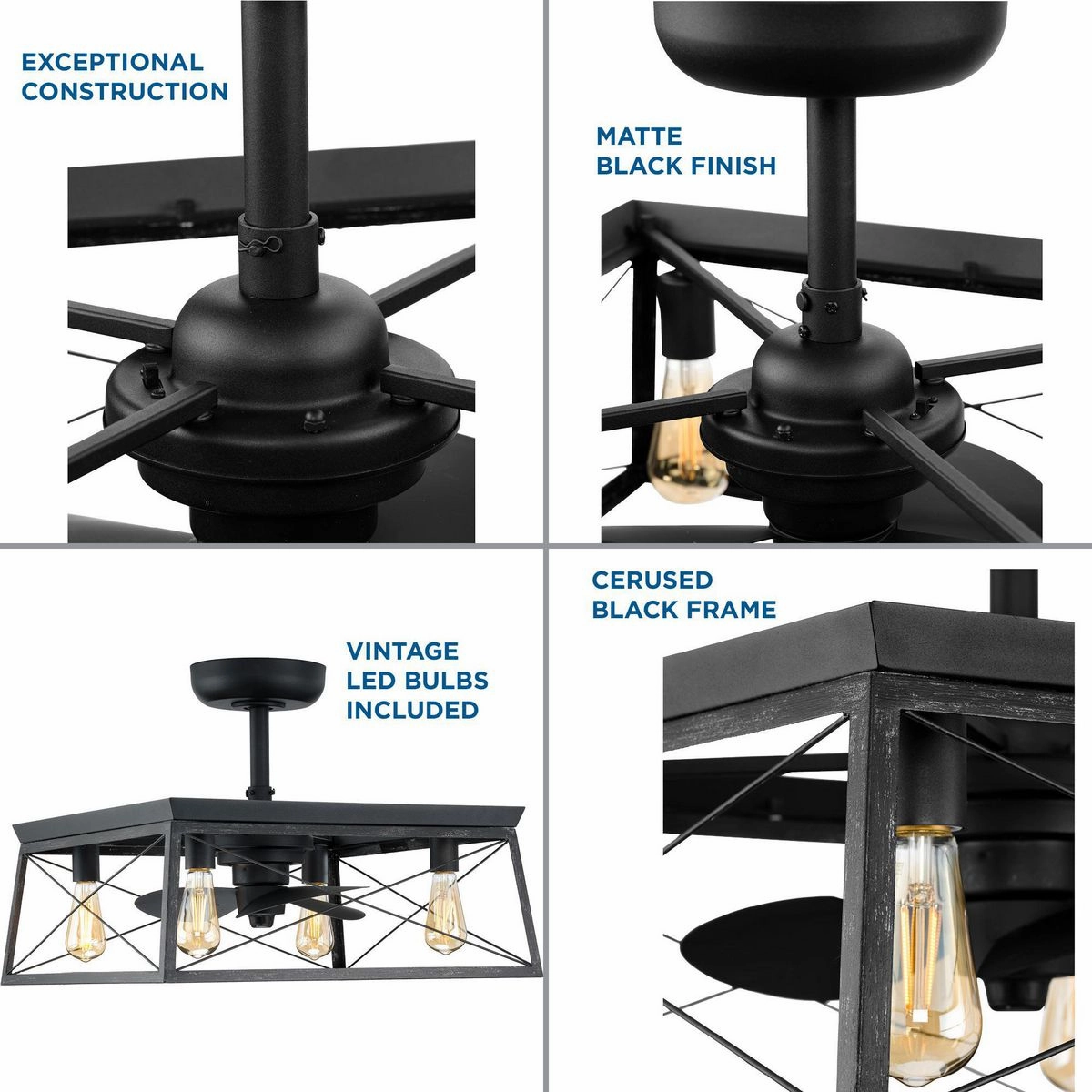 EXCEPTIONAL CONSTRUCTION

MATTE BLACK FINISH

VINTAGE LED BULBS INCLUDED

CERUSED BLACK FRAME